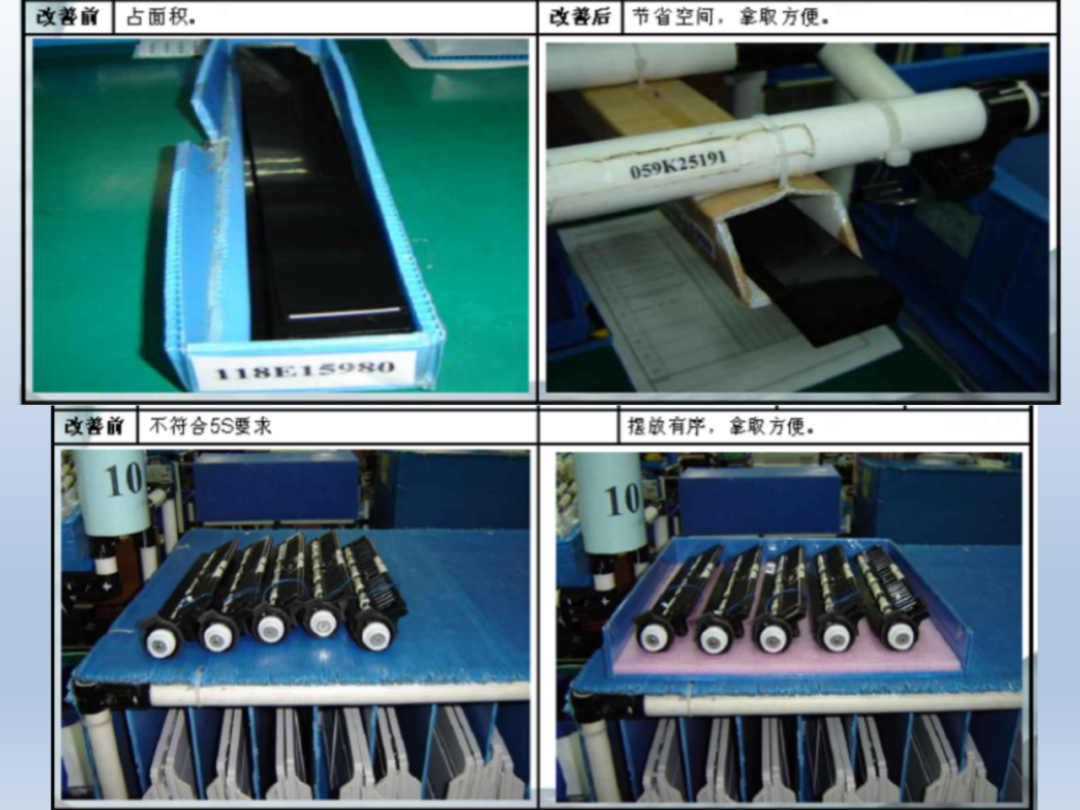 | 改善前 | 占面积。 | 改善后 | 节省空间，拿取方便。 |
|---|---|---|---|

118E15980

059K25191

| 改善前 | 不符合5S要求 | | 摆放有序，拿取方便。 |
|---|---|---|---|

10

10