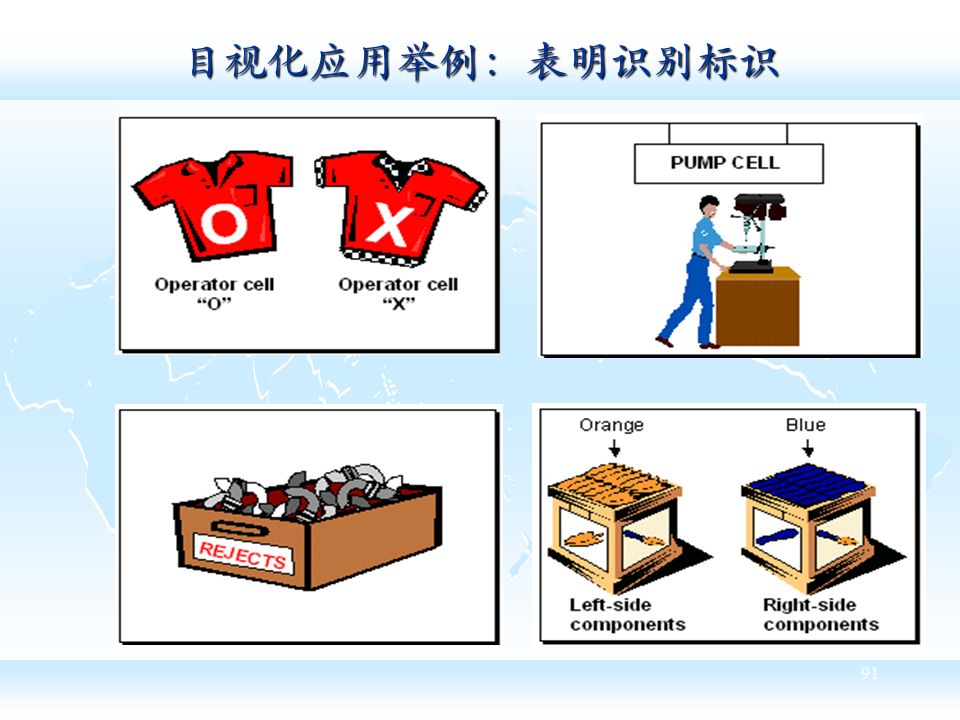 目视化应用举例：表明识别标识

O

X

Operator cell "O"

Operator cell "X"

PUMP CELL

REJECTS

Orange

Blue

Left-side components

Right-side components

91